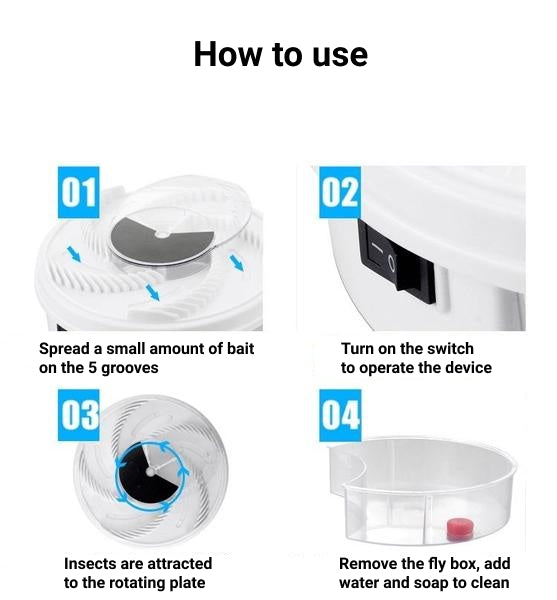 How to use

01

Spread a small amount of bait on the 5 grooves

02

Turn on the switch to operate the device

03

Insects are attracted to the rotating plate

04

Remove the fly box, add water and soap to clean